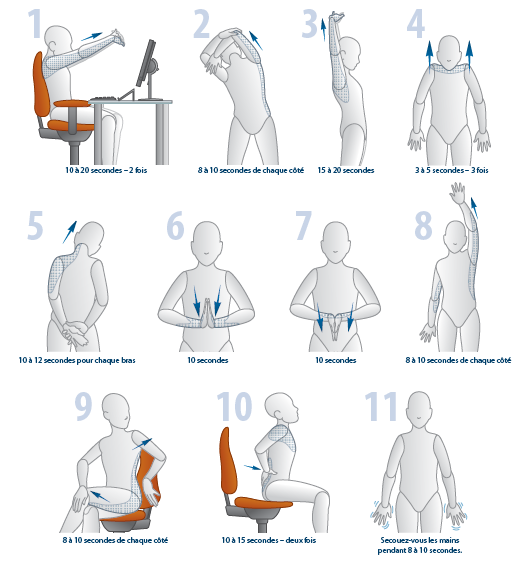 1
10 à 20 secondes – 2 fois

2
8 à 10 secondes de chaque côté

3
15 à 20 secondes

4
3 à 5 secondes – 3 fois

5
10 à 12 secondes pour chaque bras

6
10 secondes

7
10 secondes

8
8 à 10 secondes de chaque côté

9
8 à 10 secondes de chaque côté

10
10 à 15 secondes – deux fois

11
Secouez-vous les mains pendant 8 à 10 secondes.